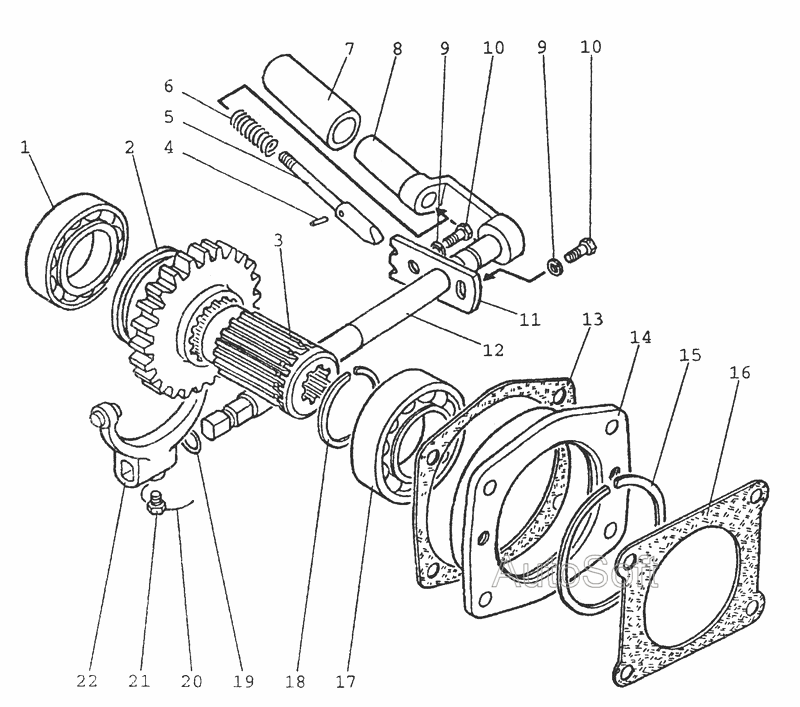 7 8 9 10 9 10
6
5
4
1
2
3
11
12
13
14
15
16
AutoSoft
22 21 20 19 18 17